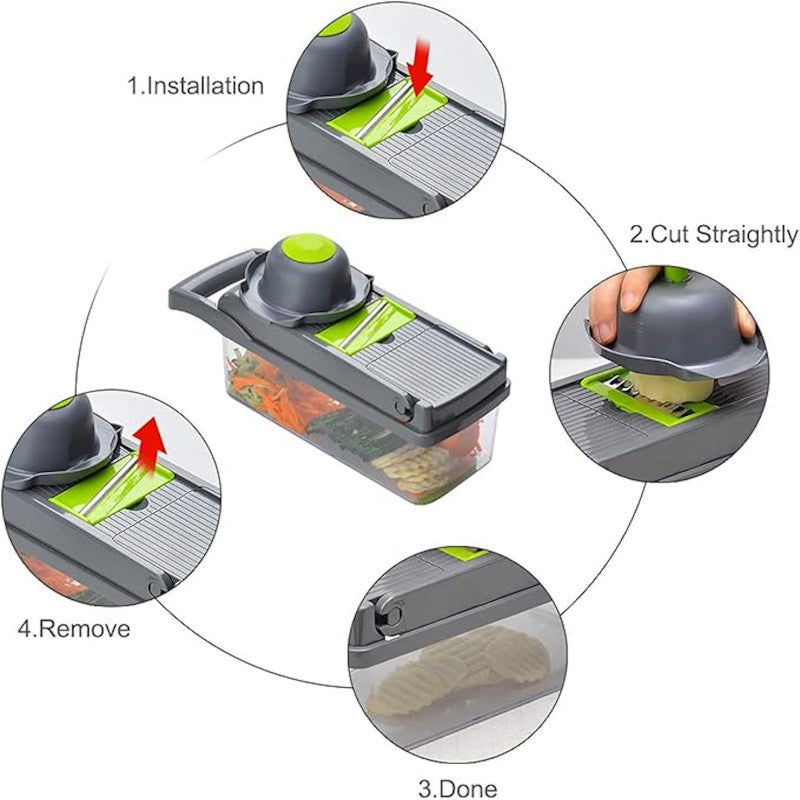 1.Installation

2.Cut Straightly

3.Done

4.Remove