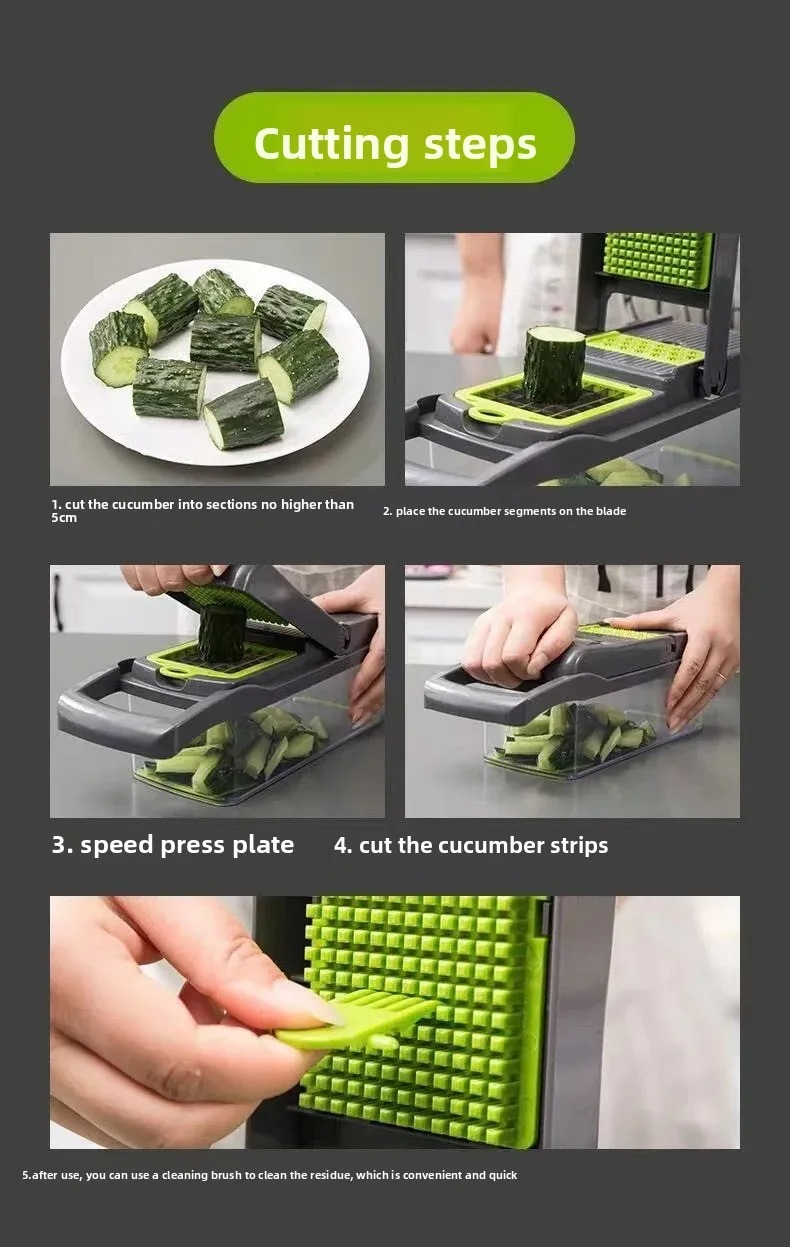 Cutting steps

1. cut the cucumber into sections no higher than 5cm

2. place the cucumber segments on the blade

3. speed press plate

4. cut the cucumber strips

5.after use, you can use a cleaning brush to clean the residue, which is convenient and quick